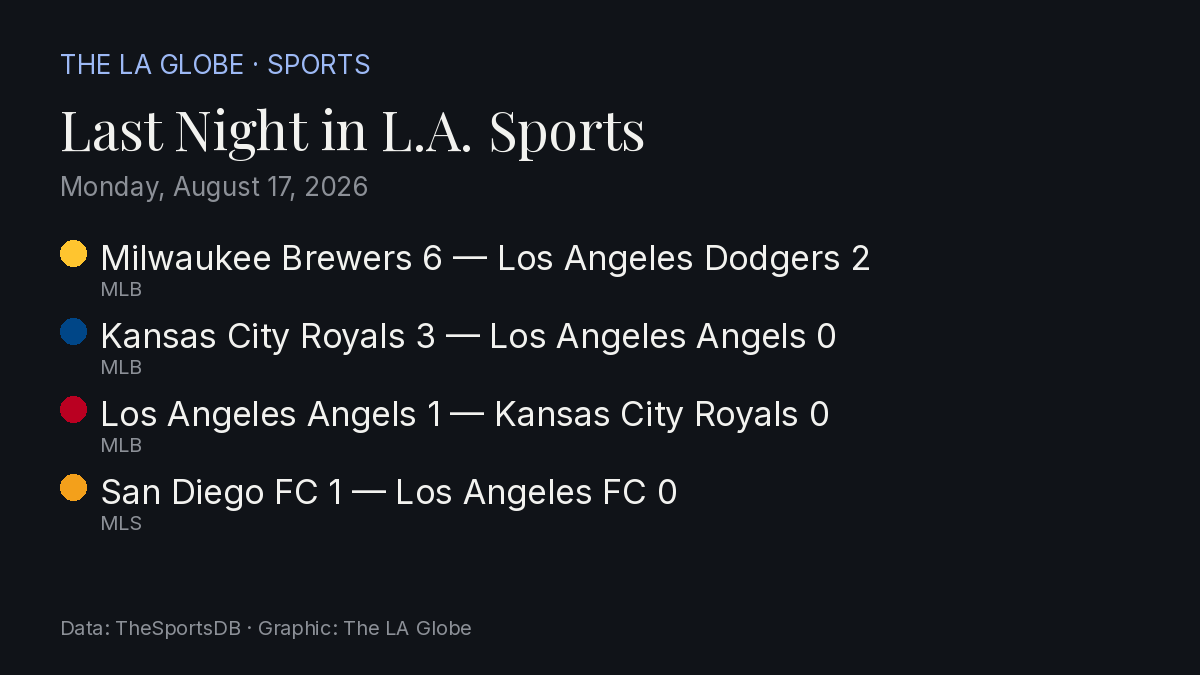 THE LA GLOBE · SPORTS

Last Night in L.A. Sports

Monday, August 17, 2026

Milwaukee Brewers 6 — Los Angeles Dodgers 2
MLB

Kansas City Royals 3 — Los Angeles Angels 0
MLB

Los Angeles Angels 1 — Kansas City Royals 0
MLB

San Diego FC 1 — Los Angeles FC 0
MLS

Data: TheSportsDB · Graphic: The LA Globe